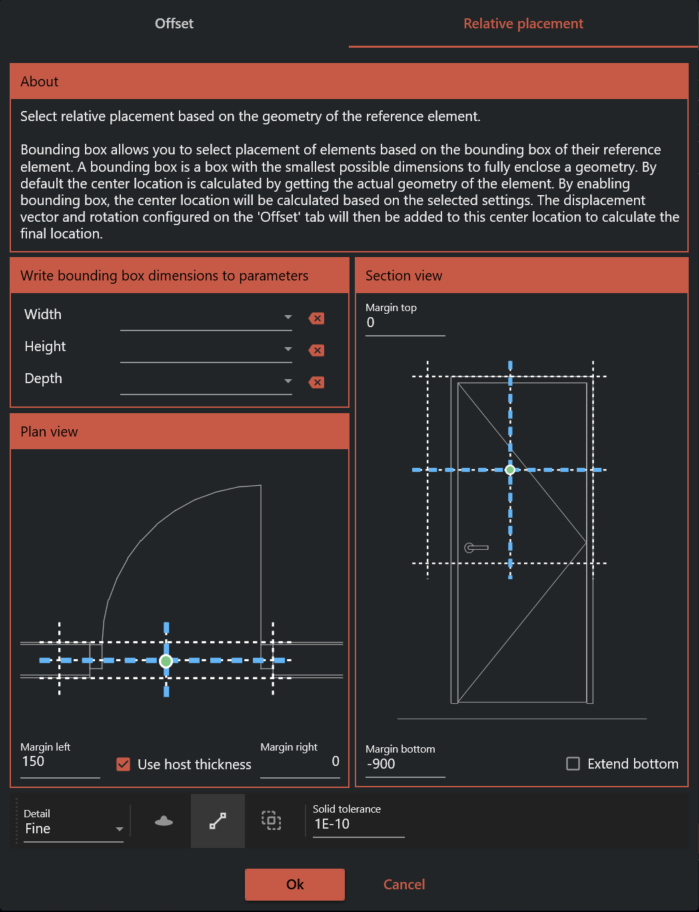 Offset

Relative placement

About

Select relative placement based on the geometry of the reference element.

Bounding box allows you to select placement of elements based on the bounding box of their reference element. A bounding box is a box with the smallest possible dimensions to fully enclose a geometry. By default the center location is calculated by getting the actual geometry of the element. By enabling bounding box, the center location will be calculated based on the selected settings. The displacement vector and rotation configured on the 'Offset' tab will then be added to this center location to calculate the final location.

Write bounding box dimensions to parameters

Width

Height

Depth

Plan view

Margin left
150

Use host thickness

Margin right
0

Section view

Margin top
0

Margin bottom
-900

Extend bottom

Detail
Fine

Solid tolerance
1E-10

Ok

Cancel